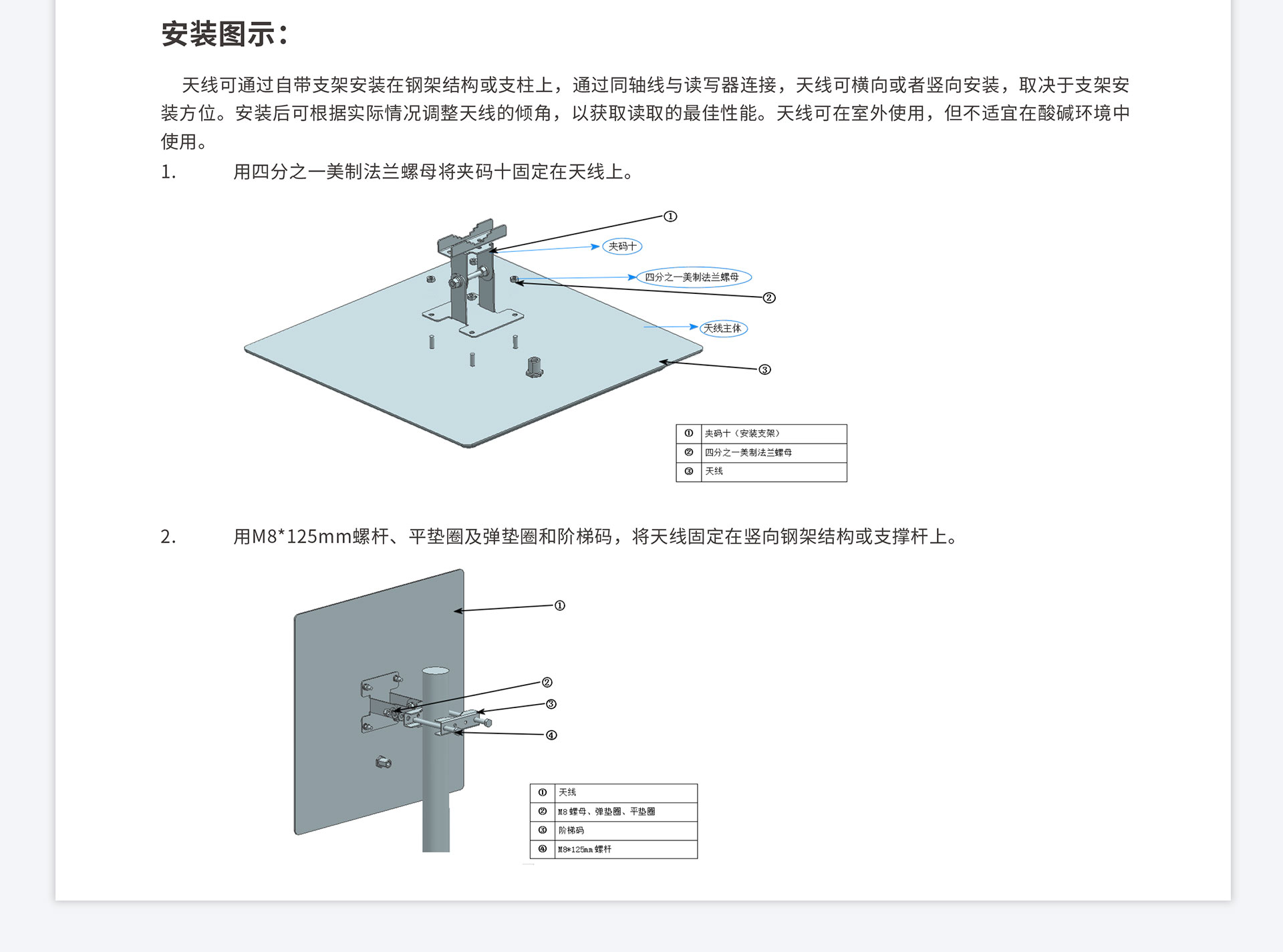 安装图示：

天线可通过自带支架安装在钢架结构或支柱上，通过同轴线与读写器连接，天线可横向或者竖向安装，取决于支架安装方位。安装后可根据实际情况调整天线的倾角，以获取读取的最佳性能。天线可在室外使用，但不适宜在酸碱环境中使用。

1. 用四分之一美制法兰螺母将夹码十固定在天线上。

①
夹码十
四分之一美制法兰螺母
②
天线主体
③

| ① | 夹码十（安装支架） |
|---|---|
| ② | 四分之一美制法兰螺母 |
| ③ | 天线 |

2. 用M8*125mm螺杆、平垫圈及弹垫圈和阶梯码，将天线固定在竖向钢架结构或支撑杆上。

①
②
③
④

| ① | 天线 |
|---|---|
| ② | M8 螺母、弹垫圈、平垫圈 |
| ③ | 阶梯码 |
| ④ | M8*125mm 螺杆 |